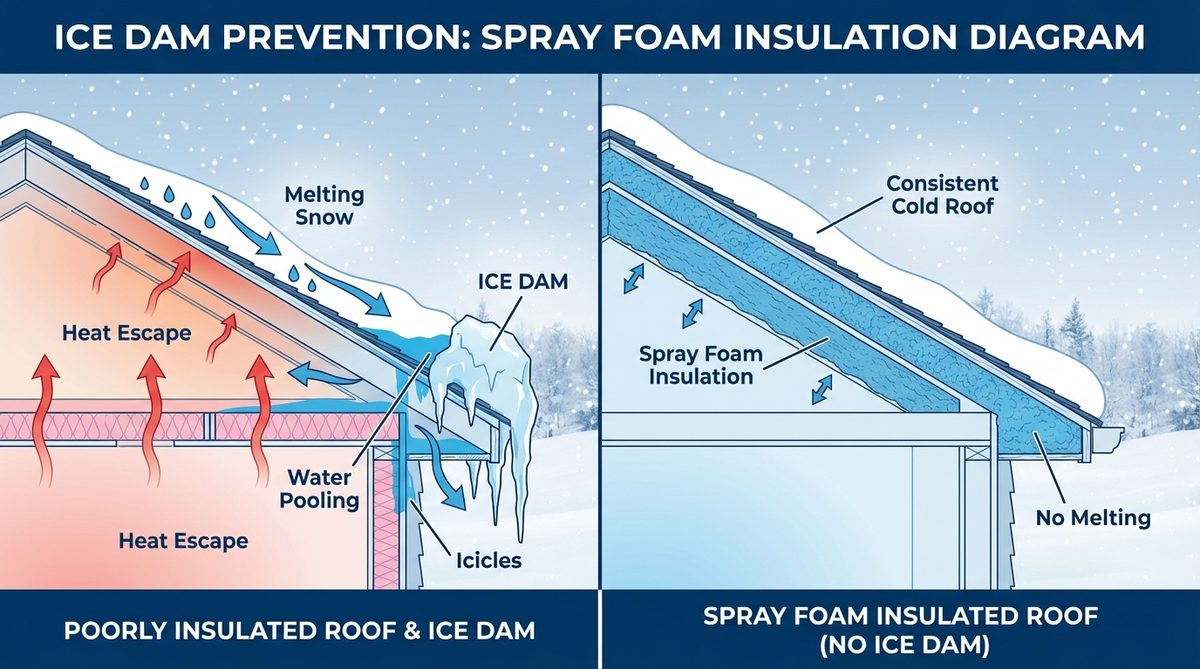 ICE DAM PREVENTION: SPRAY FOAM INSULATION DIAGRAM

Melting Snow

ICE DAM

Heat Escape

Water Pooling

Heat Escape

Icicles

POORLY INSULATED ROOF & ICE DAM

Consistent Cold Roof

Spray Foam Insulation

No Melting

SPRAY FOAM INSULATED ROOF (NO ICE DAM)